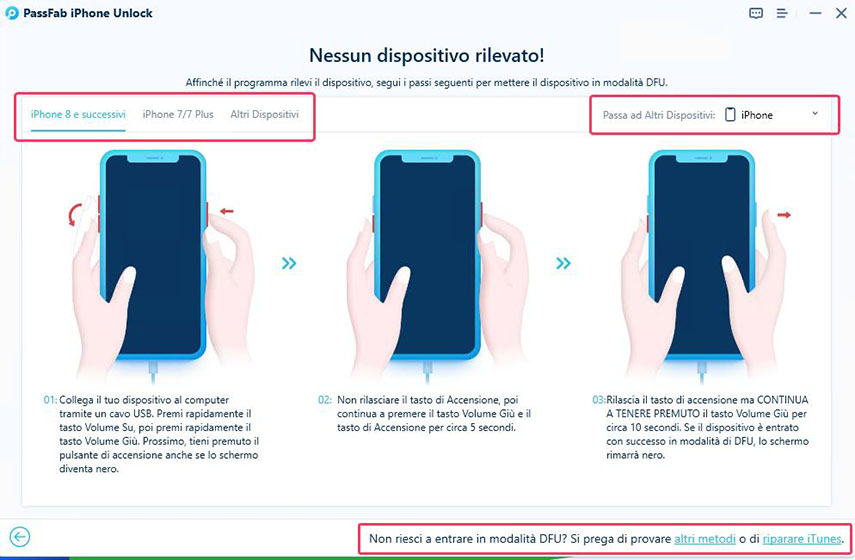 PassFab iPhone Unlock

Nessun dispositivo rilevato!

Affinché il programma rilevi il dispositivo, segui i passi seguenti per mettere il dispositivo in modalità DFU.

iPhone 8 e successivi iPhone 7/7 Plus Altri Dispositivi

Passa ad Altri Dispositivi: iPhone

01: Collega il tuo dispositivo al computer tramite un cavo USB. Premi rapidamente il tasto Volume Su, poi premi rapidamente il tasto Volume Giù. Prossimo, tieni premuto il pulsante di accensione anche se lo schermo diventa nero.

02: Non rilasciare il tasto di Accensione, poi continua a premere il tasto Volume Giù e il tasto di Accensione per circa 5 secondi.

03: Rilascia il tasto di accensione ma CONTINUA A TENERE PREMUTO il tasto Volume Giù per circa 10 secondi. Se il dispositivo è entrato con successo in modalità di DFU, lo schermo rimarrà nero.

Non riesci a entrare in modalità DFU? Si prega di provare altri metodi o di riparare iTunes.