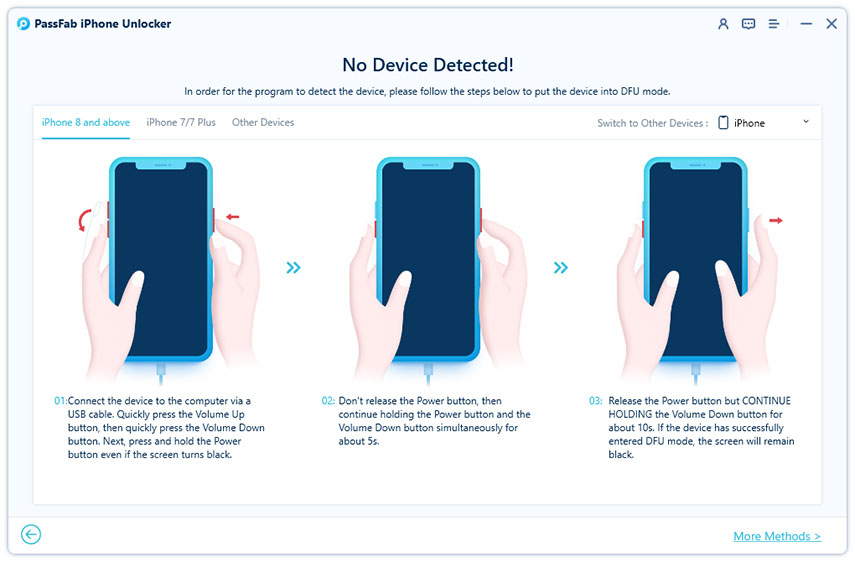 PassFab iPhone Unlocker

No Device Detected!

In order for the program to detect the device, please follow the steps below to put the device into DFU mode.

iPhone 8 and above iPhone 7/7 Plus Other Devices

Switch to Other Devices : iPhone

01:Connect the device to the computer via a USB cable. Quickly press the Volume Up button, then quickly press the Volume Down button. Next, press and hold the Power button even if the screen turns black.

02: Don't release the Power button, then continue holding the Power button and the Volume Down button simultaneously for about 5s.

03: Release the Power button but CONTINUE HOLDING the Volume Down button for about 10s. If the device has successfully entered DFU mode, the screen will remain black.

More Methods >