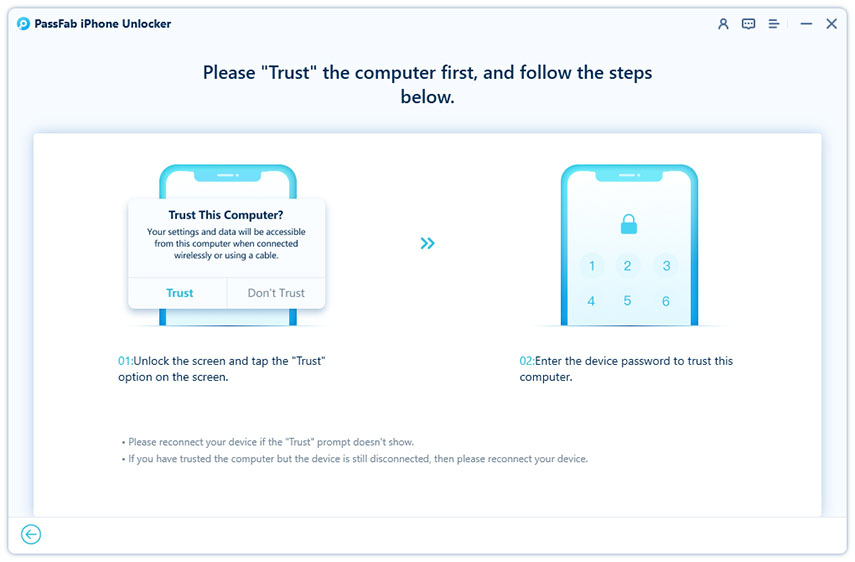 PassFab iPhone Unlocker

Please "Trust" the computer first, and follow the steps below.

Trust This Computer?
Your settings and data will be accessible from this computer when connected wirelessly or using a cable.

Trust
Don't Trust

1 2 3
4 5 6

01:Unlock the screen and tap the "Trust" option on the screen.

02:Enter the device password to trust this computer.

• Please reconnect your device if the "Trust" prompt doesn't show.
• If you have trusted the computer but the device is still disconnected, then please reconnect your device.