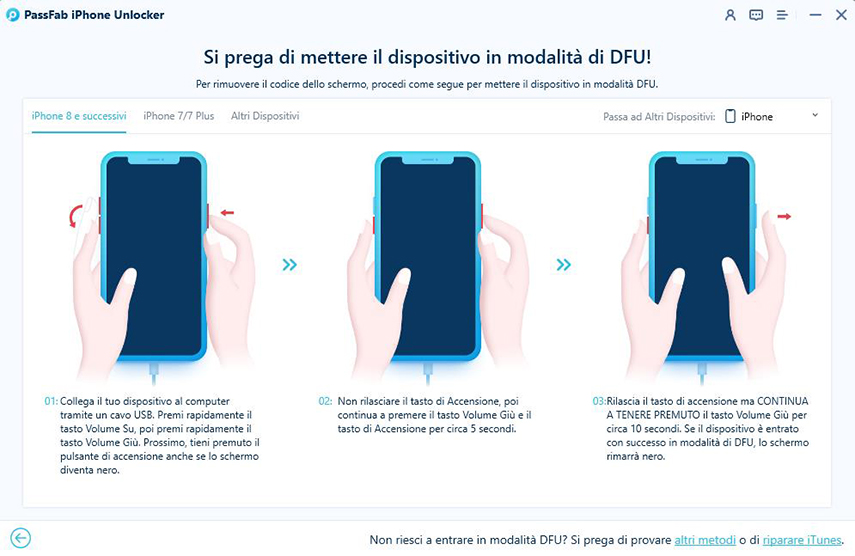 PassFab iPhone Unlocker

Si prega di mettere il dispositivo in modalità di DFU!

Per rimuovere il codice dello schermo, procedi come segue per mettere il dispositivo in modalità DFU.

iPhone 8 e successivi iPhone 7/7 Plus Altri Dispositivi

Passa ad Altri Dispositivi: iPhone

01: Collega il tuo dispositivo al computer tramite un cavo USB. Premi rapidamente il tasto Volume Su, poi premi rapidamente il tasto Volume Giù. Prossimo, tieni premuto il pulsante di accensione anche se lo schermo diventa nero.

02: Non rilasciare il tasto di Accensione, poi continua a premere il tasto Volume Giù e il tasto di Accensione per circa 5 secondi.

03: Rilascia il tasto di accensione ma CONTINUA A TENERE PREMUTO il tasto Volume Giù per circa 10 secondi. Se il dispositivo è entrato con successo in modalità di DFU, lo schermo rimarrà nero.

Non riesci a entrare in modalità DFU? Si prega di provare altri metodi o di riparare iTunes.